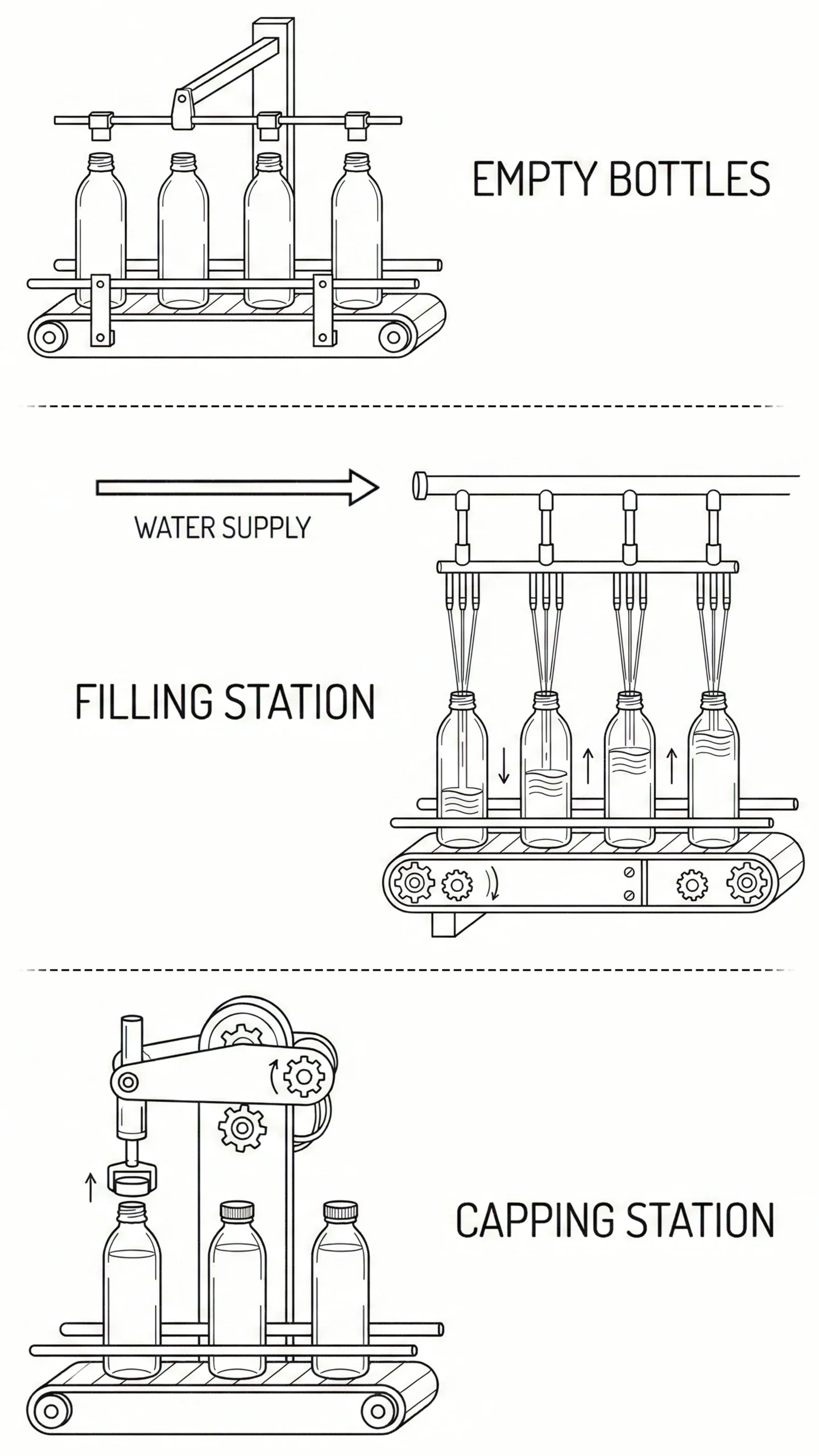 EMPTY BOTTLES

WATER SUPPLY

FILLING STATION

CAPPING STATION