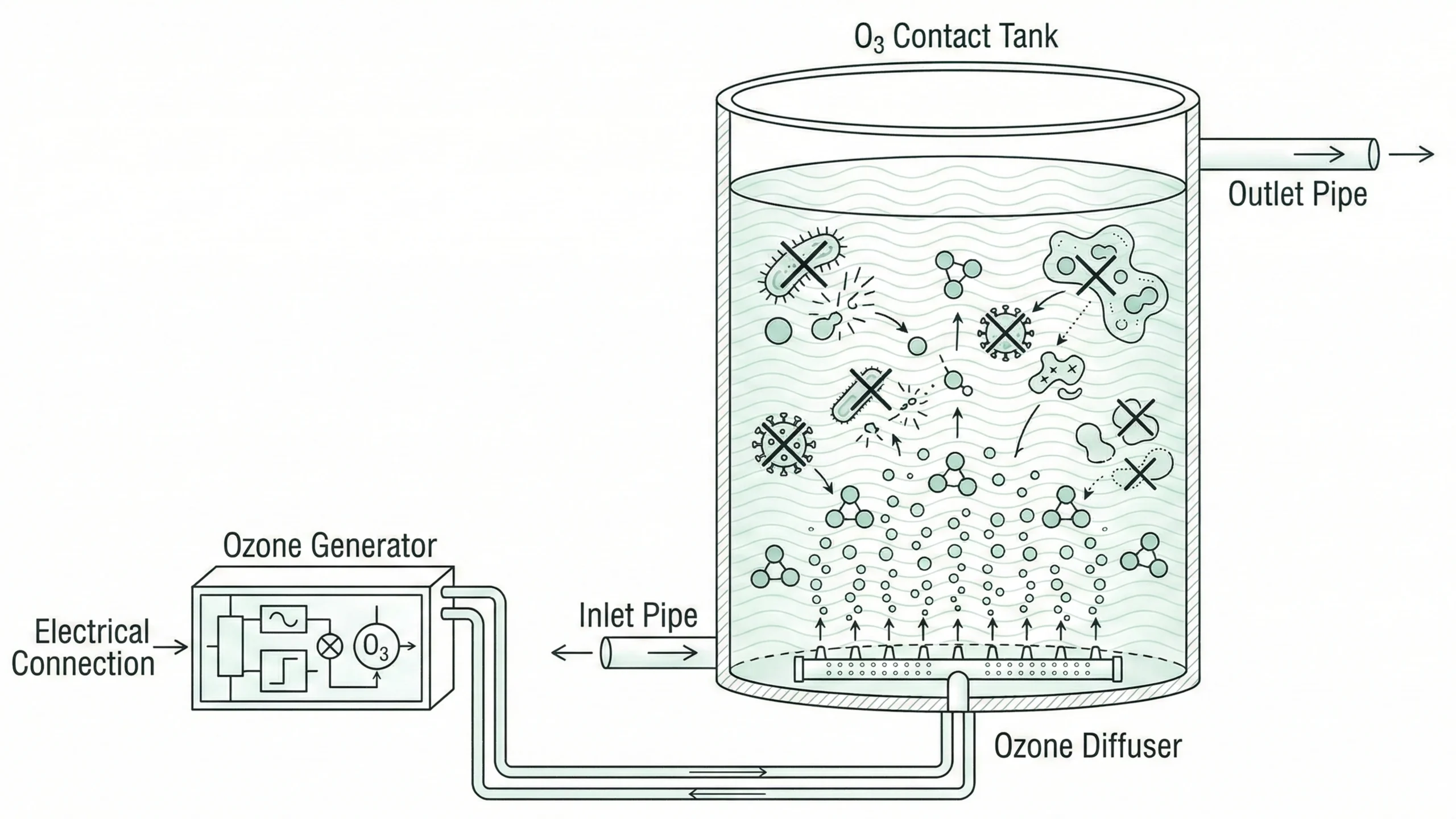 $O_3$ Contact Tank

Outlet Pipe

Ozone Generator

Electrical Connection

$O_3$

Inlet Pipe

Ozone Diffuser