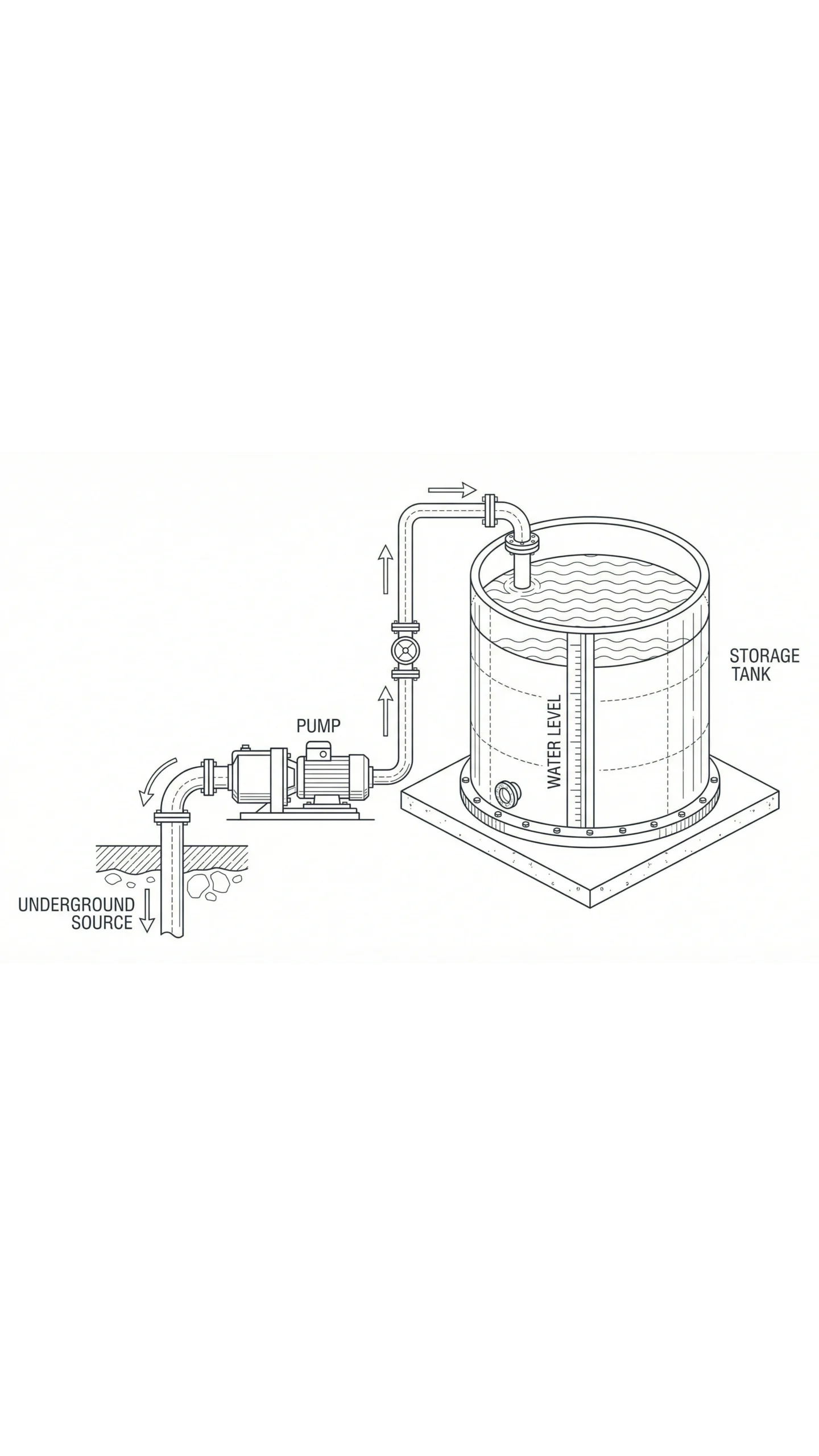 STORAGE TANK

PUMP

WATER LEVEL

UNDERGROUND SOURCE