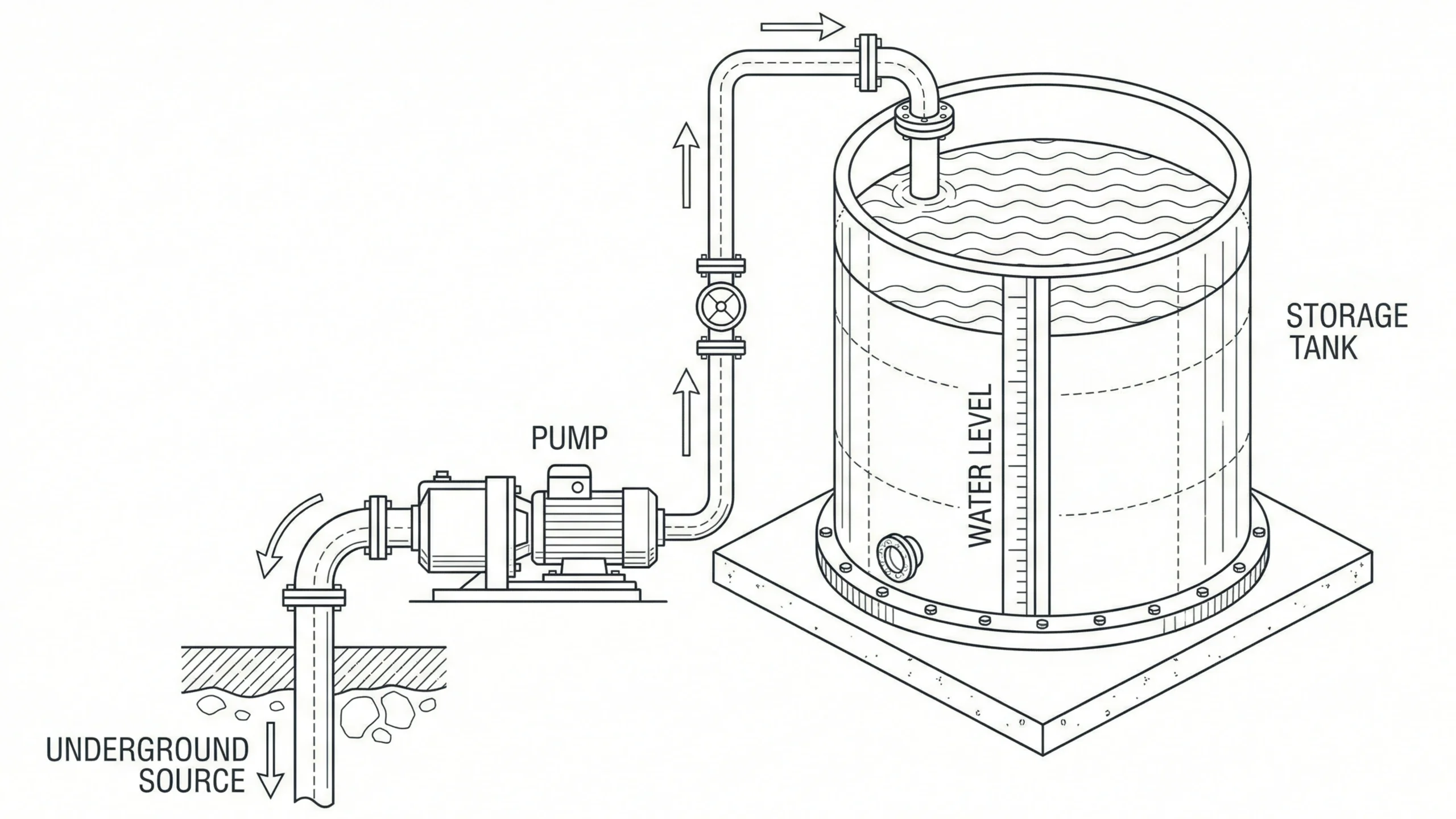 PUMP

WATER LEVEL

STORAGE TANK

UNDERGROUND SOURCE